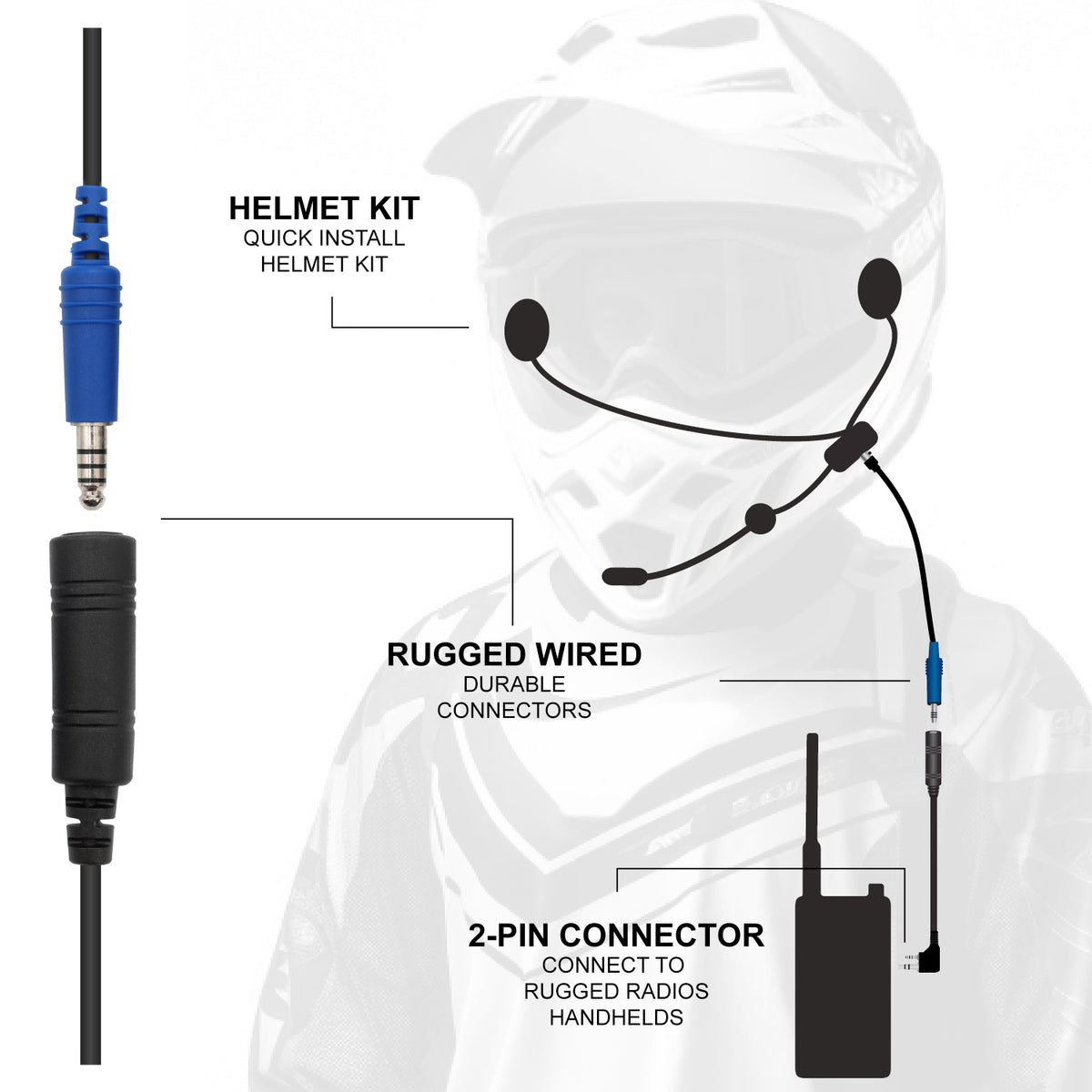 HELMET KIT
QUICK INSTALL
HELMET KIT

RUGGED WIRED
DURABLE
CONNECTORS

2-PIN CONNECTOR
CONNECT TO
RUGGED RADIOS
HANDHELDS