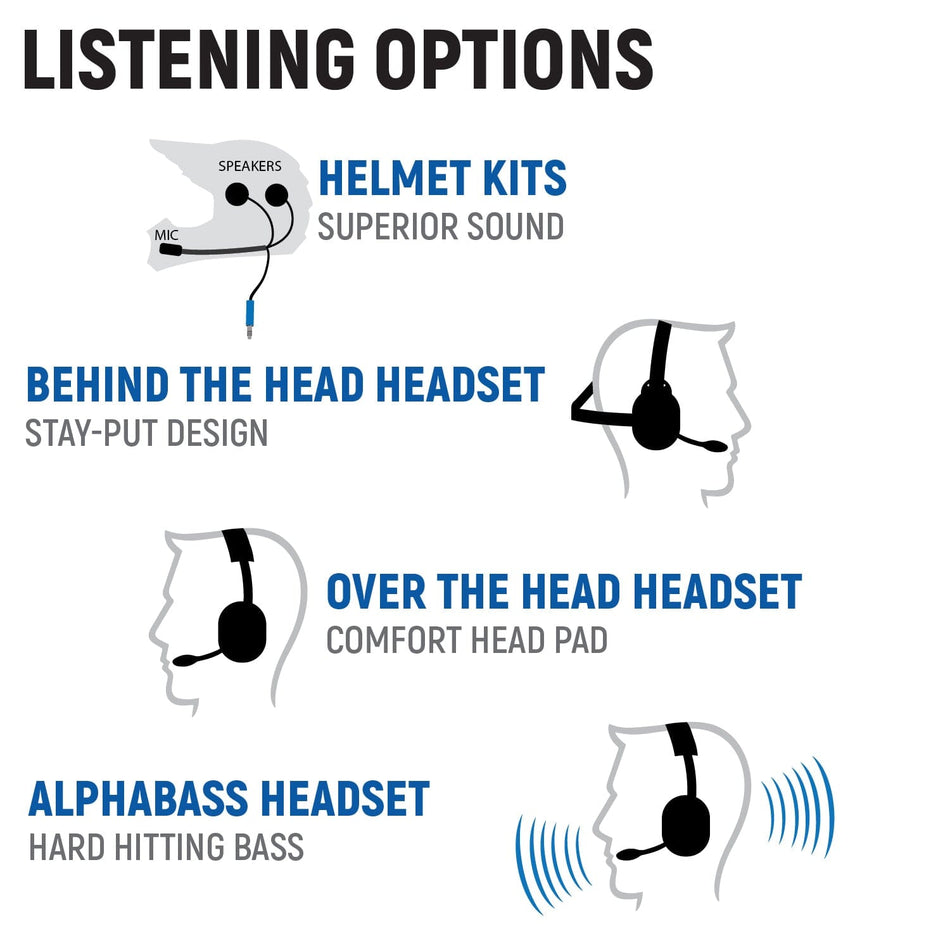 LISTENING OPTIONS

SPEAKERS
MIC

HELMET KITS
SUPERIOR SOUND

BEHIND THE HEAD HEADSET
STAY-PUT DESIGN

OVER THE HEAD HEADSET
COMFORT HEAD PAD

ALPHABASS HEADSET
HARD HITTING BASS